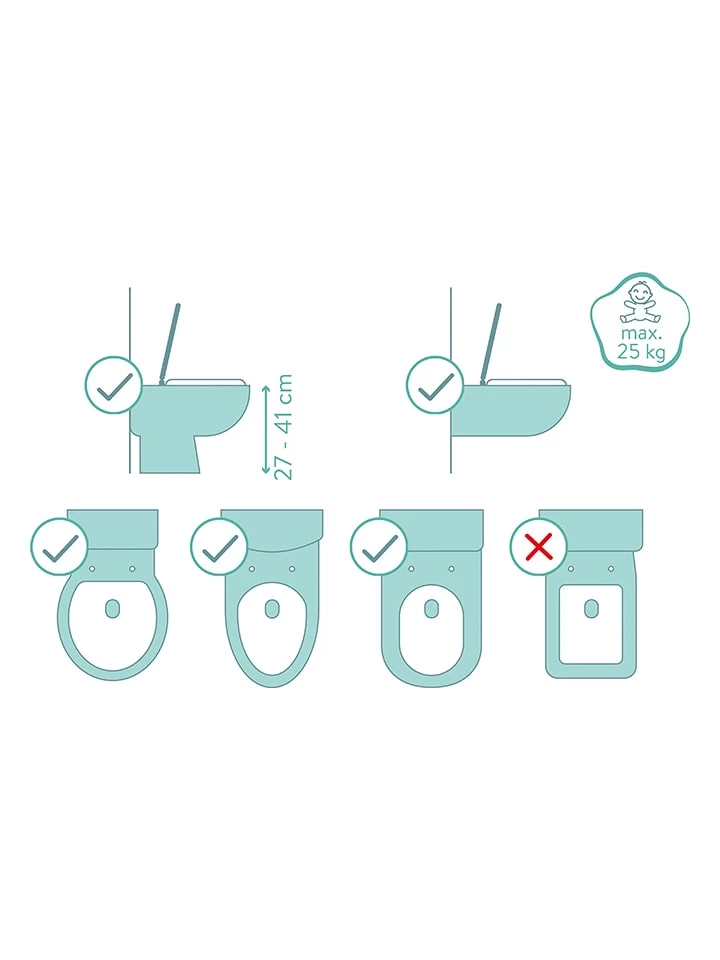 27 - 41 cm

max.
25 kg